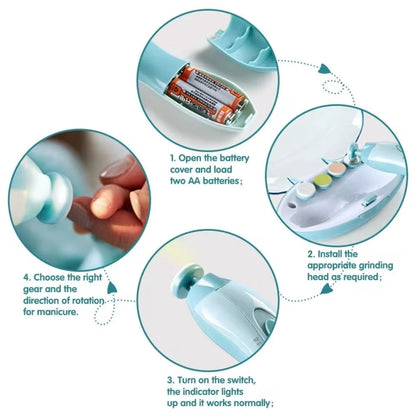 1. Open the battery cover and load two AA batteries;

2. Install the appropriate grinding head as required;

3. Turn on the switch, the indicator lights up and it works normally;

4. Choose the right gear and the direction of rotation for manicure.